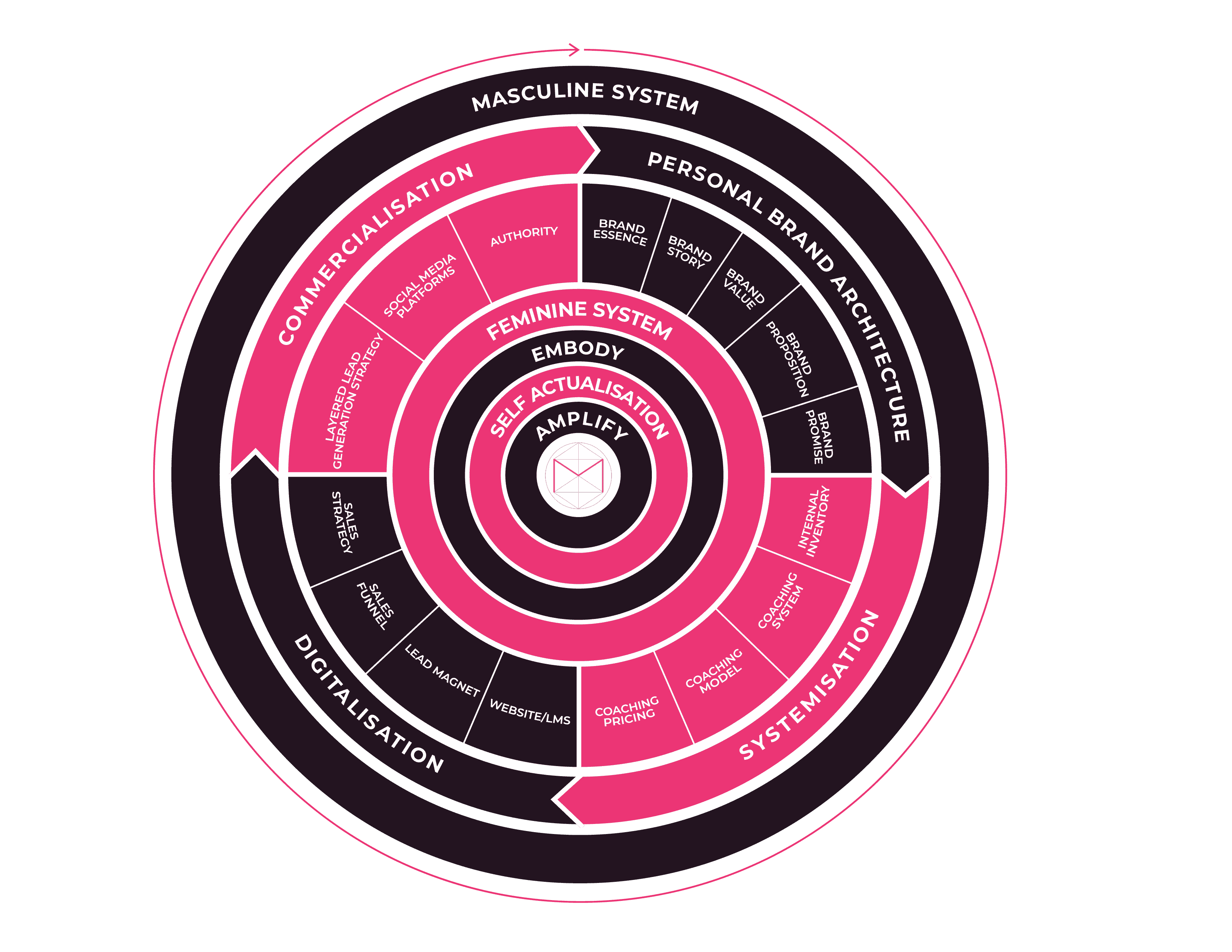 MASCULINE SYSTEM

PERSONAL BRAND ARCHITECTURE

BRAND ESSENCE

BRAND STORY

BRAND VALUE

BRAND PROPOSITION

BRAND PROMISE

SYSTEMISATION

INTERNAL INVENTORY

COACHING SYSTEM

COACHING MODEL

COACHING PRICING

DIGITALISATION

WEBSITE/LMS

LEAD MAGNET

SALES FUNNEL

SALES STRATEGY

COMMERCIALISATION

LAYERED LEAD GENERATION STRATEGY

SOCIAL MEDIA PLATFORMS

AUTHORITY

FEMININE SYSTEM

EMBODY

SELF ACTUALISATION

AMPLIFY